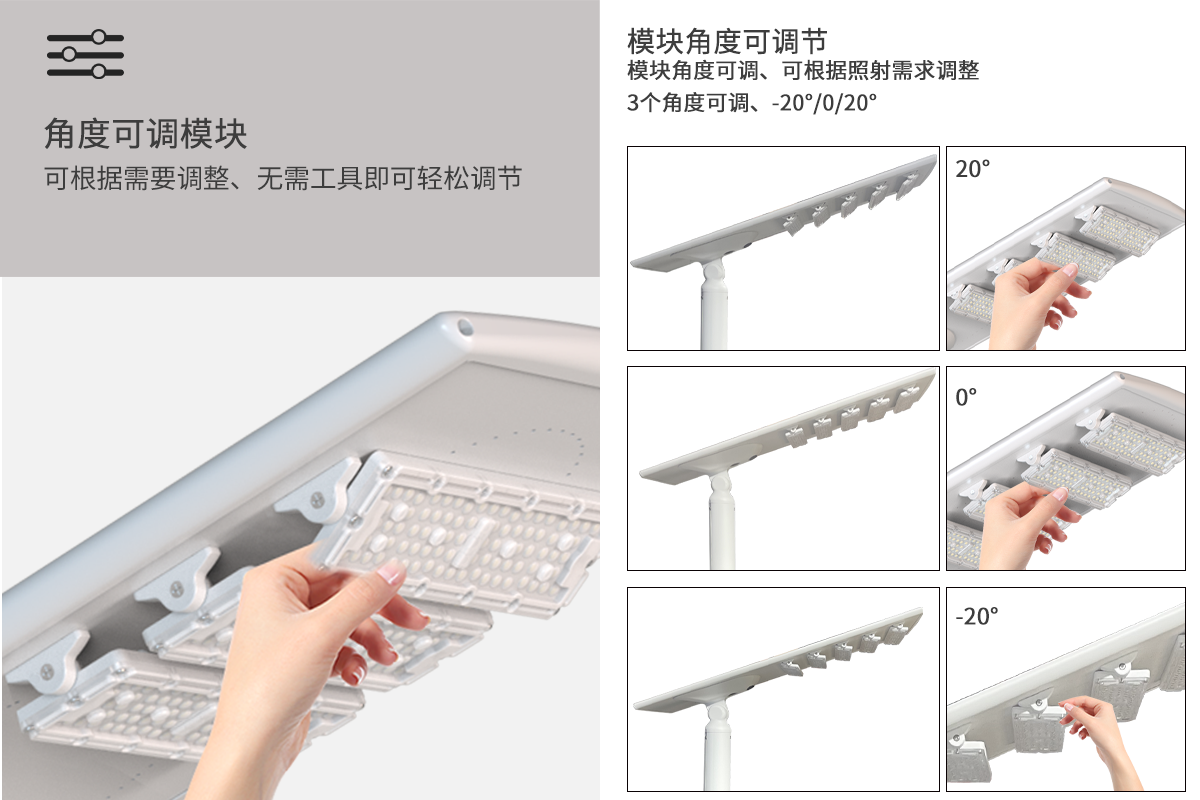 角度可调模块
可根据需要调整、无需工具即可轻松调节

模块角度可调节
模块角度可调、可根据照射需求调整
3个角度可调、-20°/0/20°

20°

0°

-20°